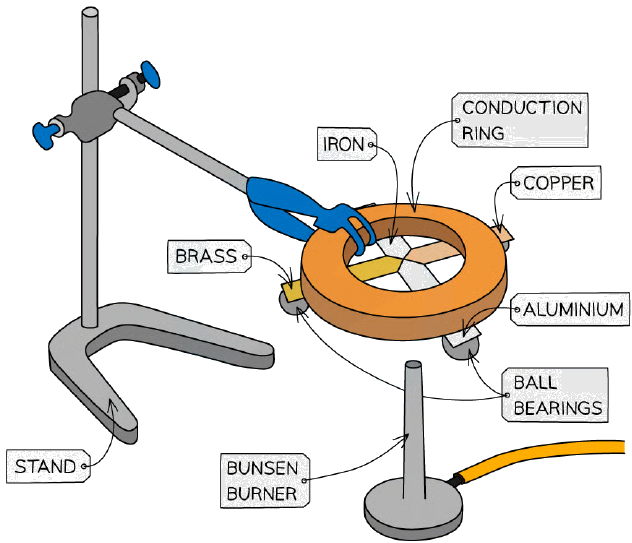 CONDUCTION RING

IRON

COPPER

BRASS

ALUMINIUM

BALL BEARINGS

STAND

BUNSEN BURNER