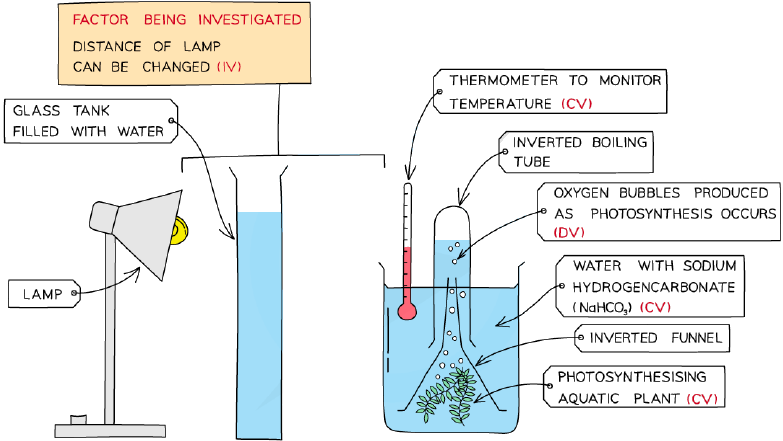 FACTOR BEING INVESTIGATED
DISTANCE OF LAMP CAN BE CHANGED (IV)

GLASS TANK FILLED WITH WATER

LAMP

THERMOMETER TO MONITOR TEMPERATURE (CV)

INVERTED BOILING TUBE

OXYGEN BUBBLES PRODUCED AS PHOTOSYNTHESIS OCCURS (DV)

WATER WITH SODIUM HYDROGENCARBONATE ($NaHCO_3$) (CV)

INVERTED FUNNEL

PHOTOSYNTHESISING AQUATIC PLANT (CV)